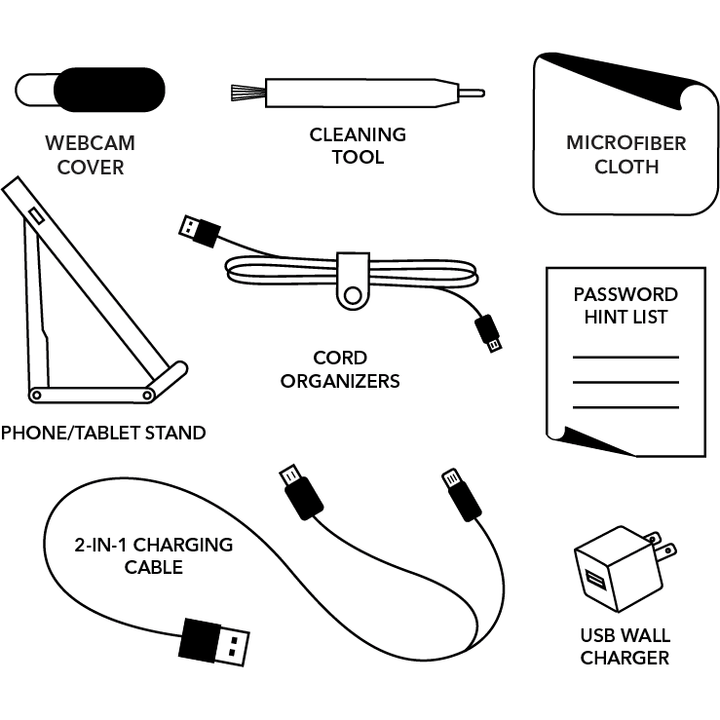 WEBCAM COVER

CLEANING TOOL

MICROFIBER CLOTH

CORD ORGANIZERS

PASSWORD HINT LIST

PHONE/TABLET STAND

2-IN-1 CHARGING CABLE

USB WALL CHARGER