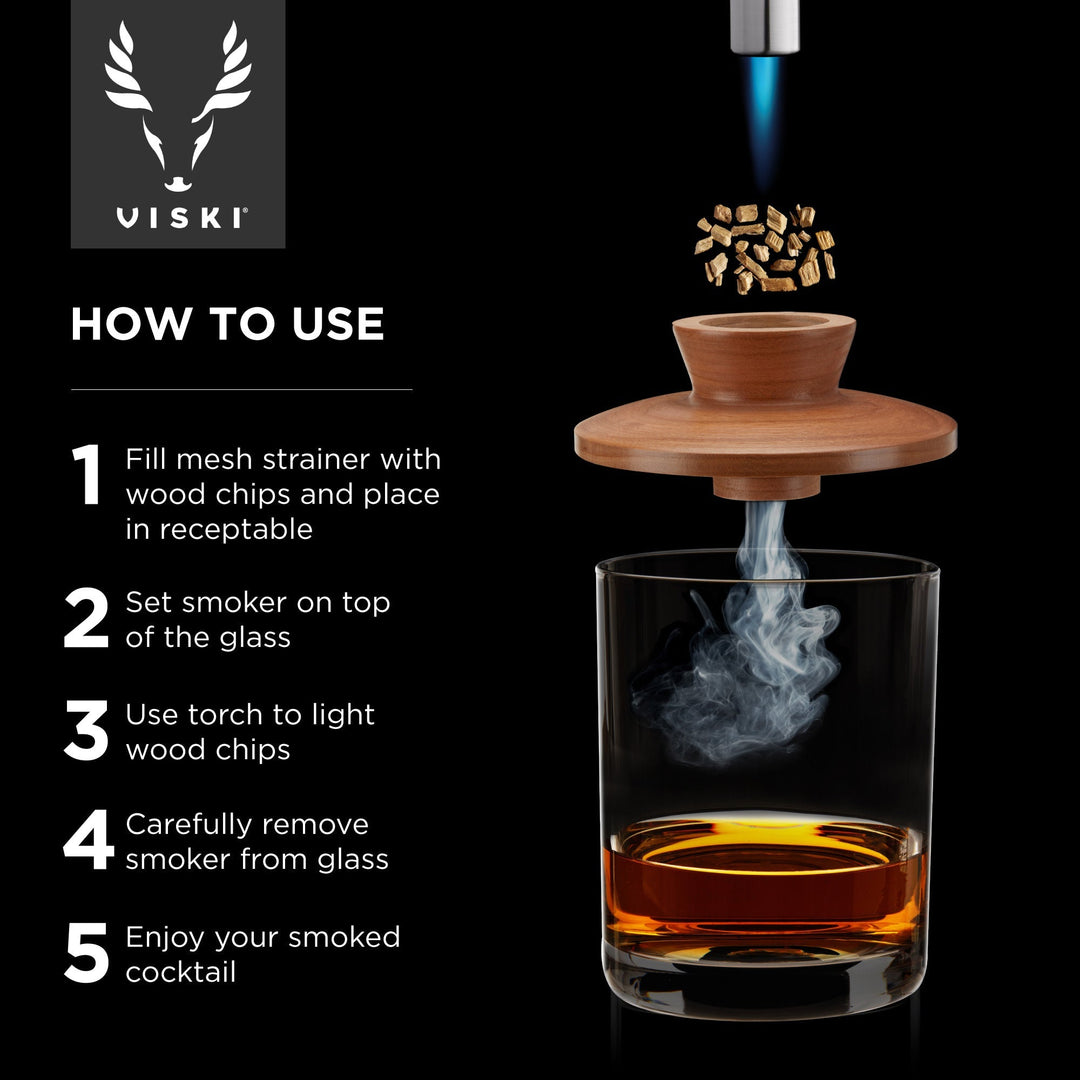 VISKI®

HOW TO USE

1 Fill mesh strainer with wood chips and place in receptable

2 Set smoker on top of the glass

3 Use torch to light wood chips

4 Carefully remove smoker from glass

5 Enjoy your smoked cocktail